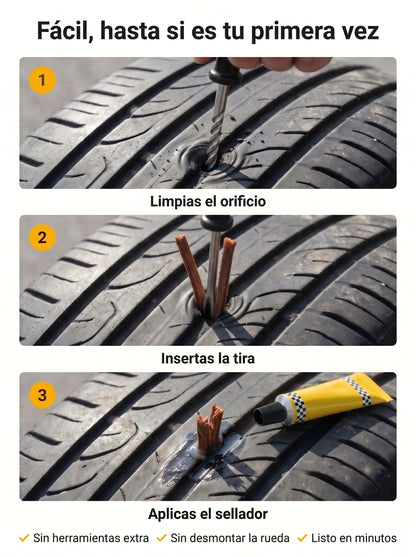 Fácil, hasta si es tu primera vez

1

Limpias el orificio

2

Insertas la tira

3

Aplicas el sellador

✓ Sin herramientas extra ✓ Sin desmontar la rueda ✓ Listo en minutos